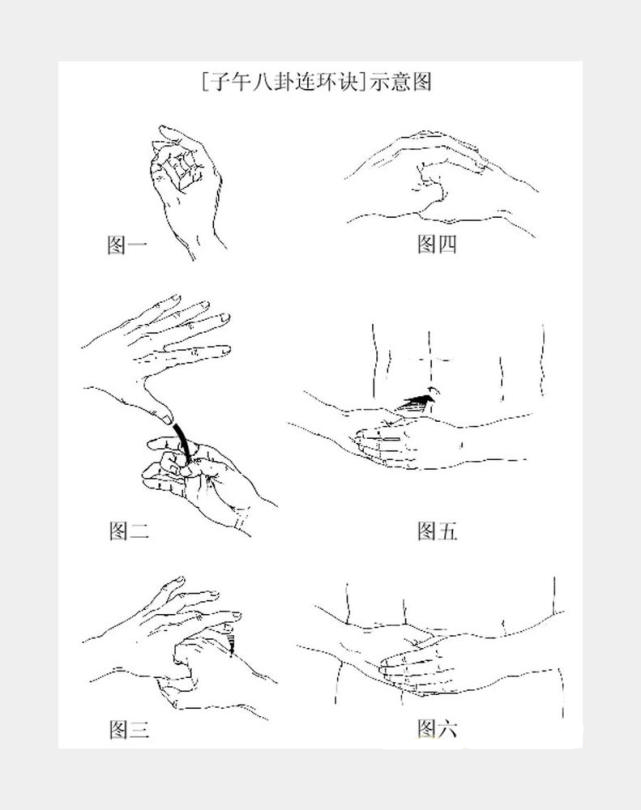 [子午八卦连环诀]示意图

图一

图四

图二

图五

图三

图六